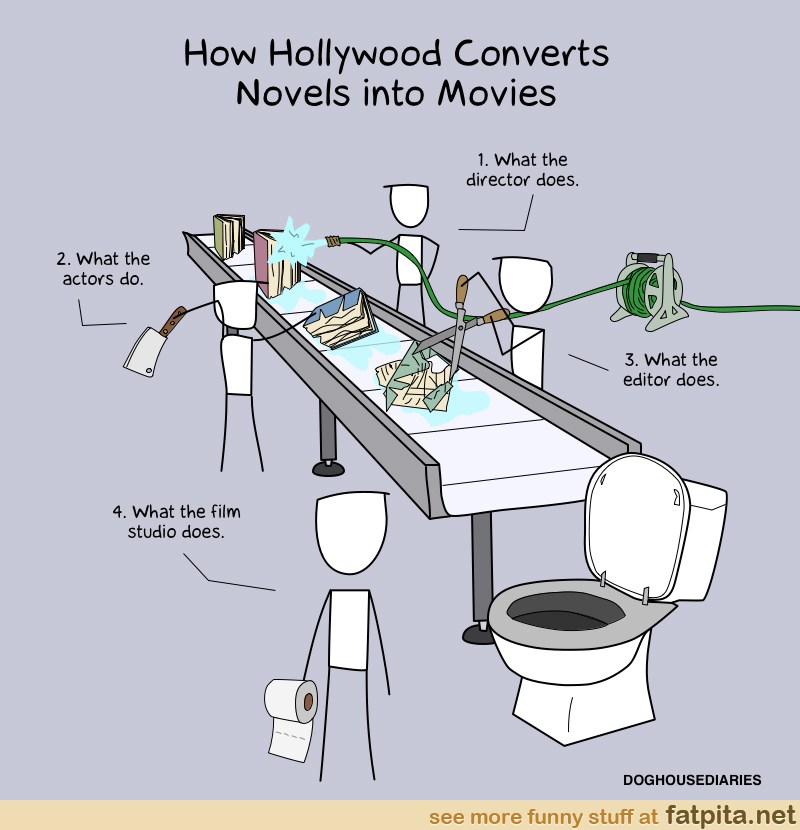 How Hollywood Converts Novels into Movies

1. What the director does.

2. What the actors do.

3. What the editor does.

4. What the film studio does.

DOGHOUSEDIARIES

see more funny stuff at fatpita.net